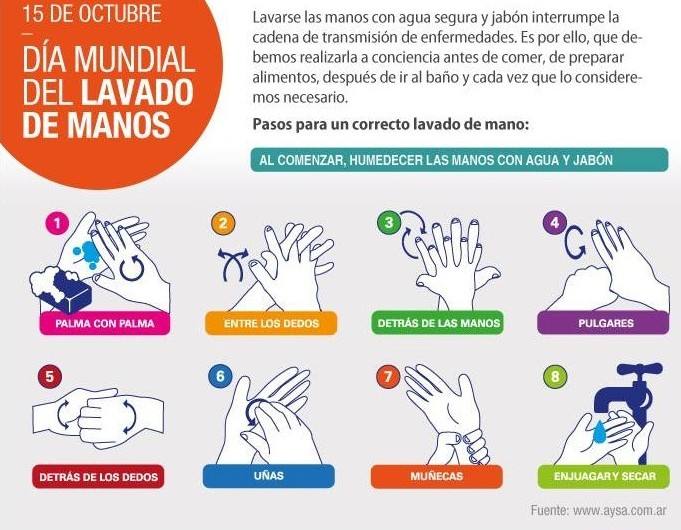 15 DE OCTUBRE
—
DÍA MUNDIAL DEL LAVADO DE MANOS

Lavarse las manos con agua segura y jabón interrumpe la cadena de transmisión de enfermedades. Es por ello, que debemos realizarla a conciencia antes de comer, de preparar alimentos, después de ir al baño y cada vez que lo consideremos necesario.

Pasos para un correcto lavado de mano:

AL COMENZAR, HUMEDECER LAS MANOS CON AGUA Y JABÓN

1
PALMA CON PALMA

2
ENTRE LOS DEDOS

3
DETRÁS DE LAS MANOS

4
PULGARES

5
DETRÁS DE LOS DEDOS

6
UÑAS

7
MUÑECAS

8
ENJUAGAR Y SECAR

Fuente: www.aysa.com.ar